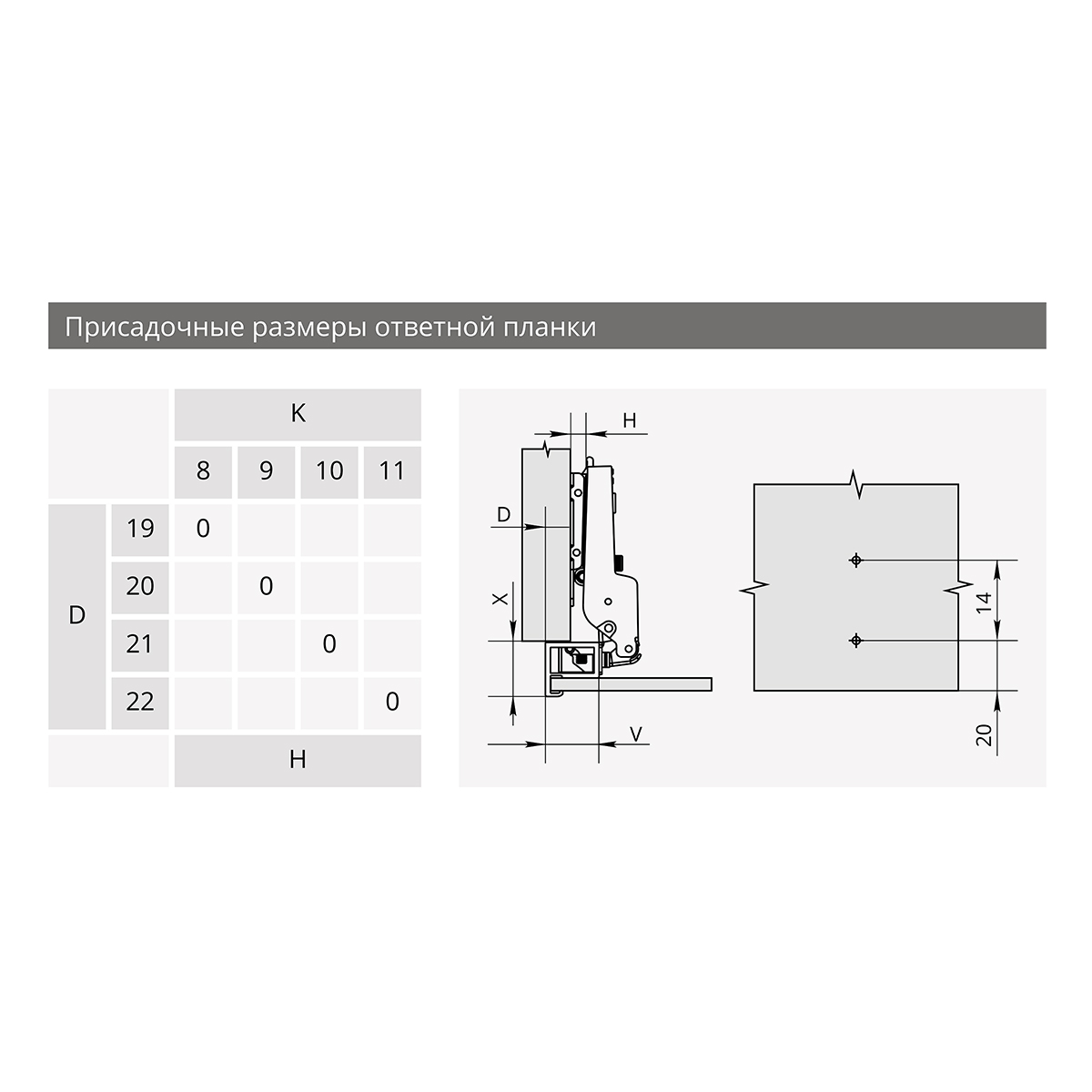 Присадочные размеры ответной планки

| | | K | | | |
|---|---|---|---|---|---|
| | | 8 | 9 | 10 | 11 |
| D | 19 | 0 | | | |
| | 20 | | 0 | | |
| | 21 | | | 0 | |
| | 22 | | | | 0 |
| | | H | | | |

H

D

X

V

14

20